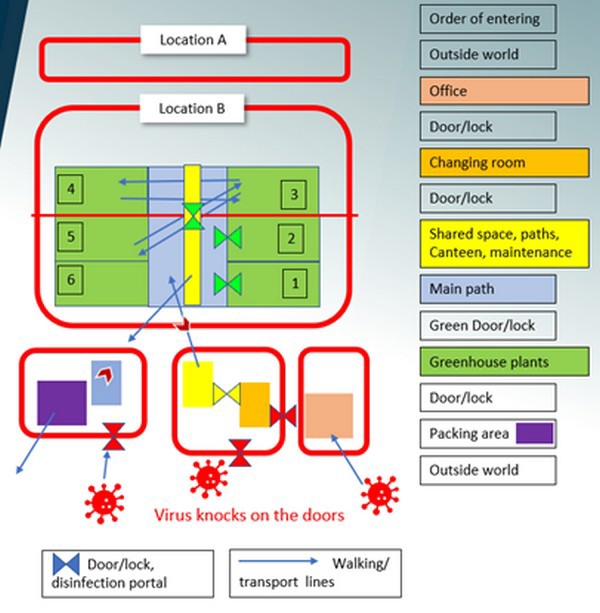 Location A

Location B

4
3
5
2
6
1

Virus knocks on the doors

Door/lock, disinfection portal

Walking/ transport lines

Order of entering

Outside world

Office

Door/lock

Changing room

Door/lock

Shared space, paths, Canteen, maintenance

Main path

Green Door/lock

Greenhouse plants

Door/lock

Packing area

Outside world